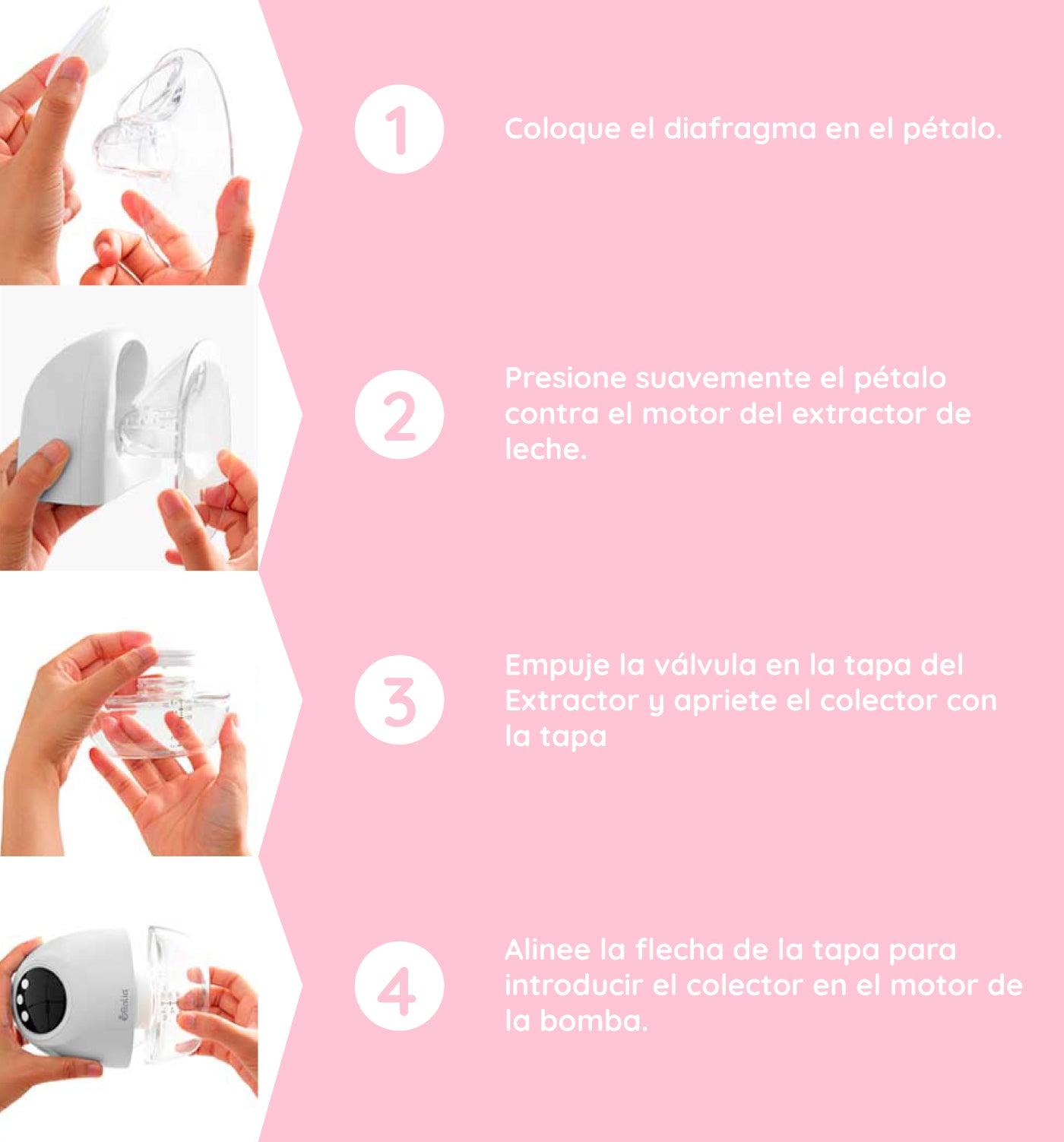 1

Coloque el diafragma en el pétalo.

2

Presione suavemente el pétalo contra el motor del extractor de leche.

3

Empuje la válvula en la tapa del Extractor y apriete el colector con la tapa

4

Alinee la flecha de la tapa para introducir el colector en el motor de la bomba.